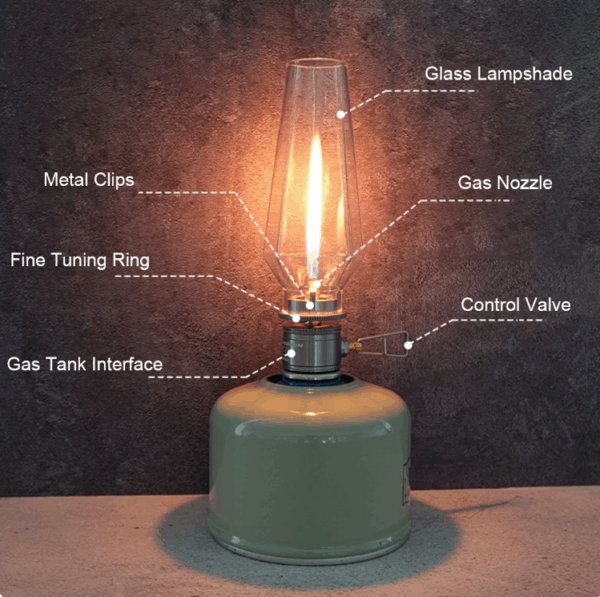 Glass Lampshade

Metal Clips

Gas Nozzle

Fine Tuning Ring

Control Valve

Gas Tank Interface